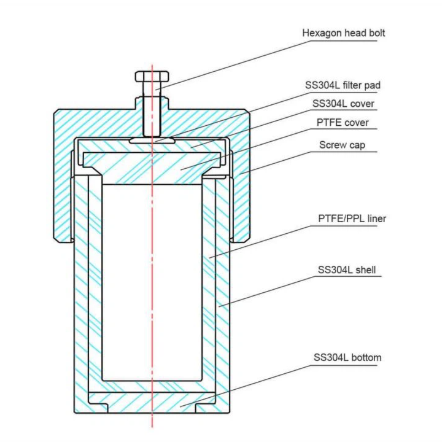 Hexagon head bolt
SS304L filter pad
SS304L cover
PTFE cover
Screw cap
PTFE/PPL liner
SS304L shell
SS304L bottom