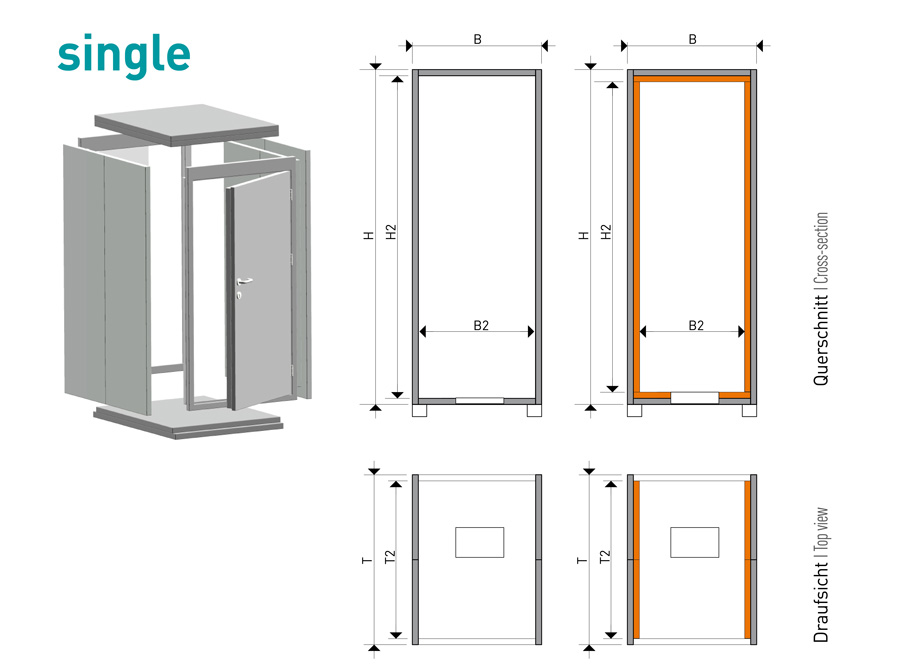 single

B

H

H2

B2

B

H

H2

B2

Querschnitt | Cross-section

T

T2

T

T2

Draufsicht | Top view