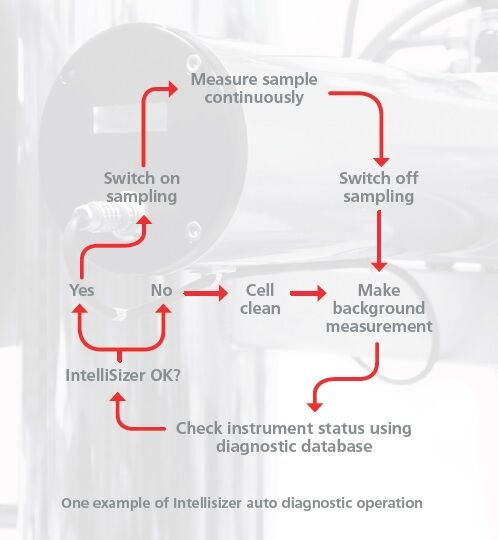 Measure sample continuously

Switch on sampling

Switch off sampling

Yes

No

Cell clean

Make background measurement

IntelliSizer OK?

Check instrument status using diagnostic database

One example of Intellisizer auto diagnostic operation